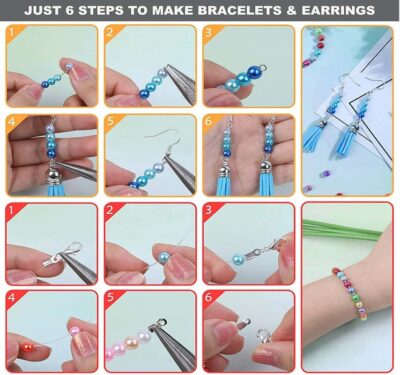 JUST 6 STEPS TO MAKE BRACELETS & EARRINGS

1

2

3

4

5

6

1

2

3

4

5

6