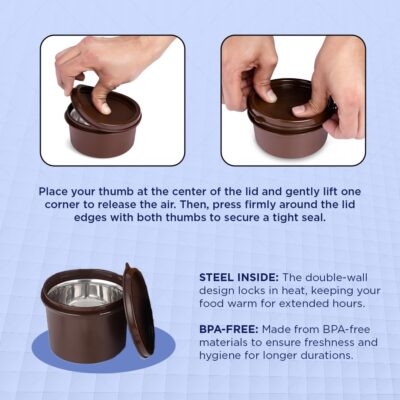 Place your thumb at the center of the lid and gently lift one corner to release the air. Then, press firmly around the lid edges with both thumbs to secure a tight seal.

STEEL INSIDE: The double-wall design locks in heat, keeping your food warm for extended hours.

BPA-FREE: Made from BPA-free materials to ensure freshness and hygiene for longer durations.