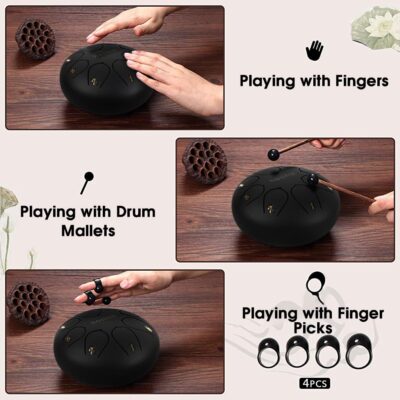 Playing with Fingers

Playing with Drum Mallets

Playing with Finger Picks

4PCS