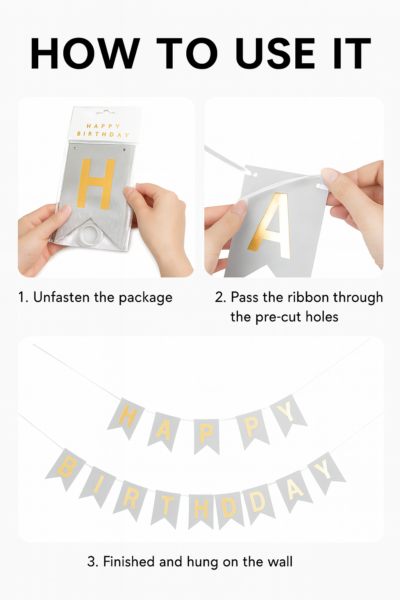 HOW TO USE IT

HAPPY BIRTHDAY

H

A

1. Unfasten the package

2. Pass the ribbon through the pre-cut holes

HAPPY

BIRTHDDAY

3. Finished and hung on the wall