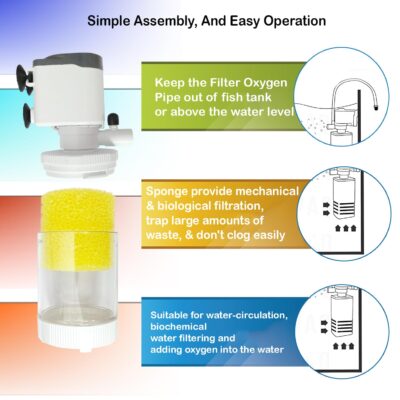 Simple Assembly, And Easy Operation

Keep the Filter Oxygen Pipe out of fish tank or above the water level

Sponge provide mechanical & biological filtration, trap large amounts of waste, & don't clog easily

Suitable for water-circulation, biochemical water filtering and adding oxygen into the water