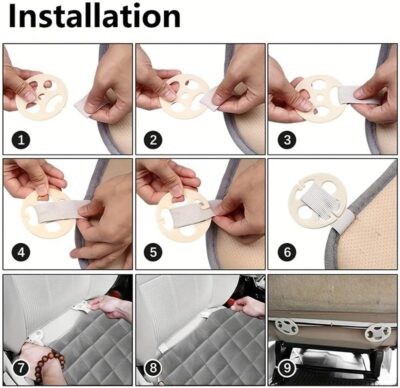 Installation

1

2

3

4

5

6

7

8

9