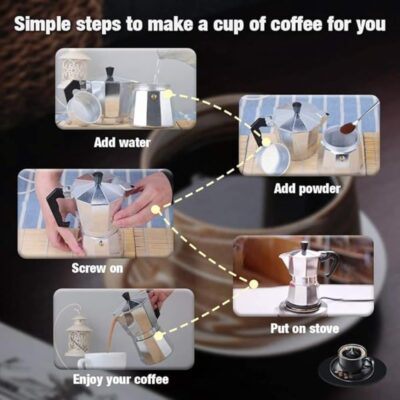 Simple steps to make a cup of coffee for you

Add water

Add powder

Screw on

Put on stove

Enjoy your coffee