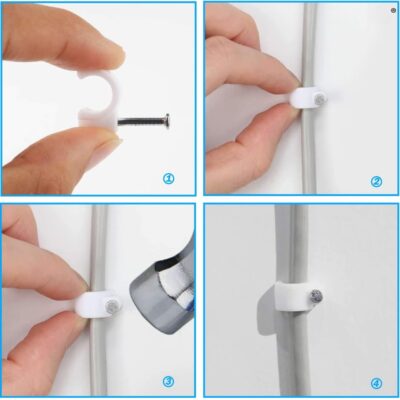 ①

②

③

④