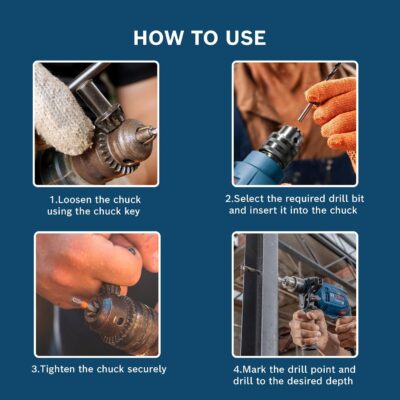 HOW TO USE

1.Loosen the chuck using the chuck key

2.Select the required drill bit and insert it into the chuck

3.Tighten the chuck securely

4.Mark the drill point and drill to the desired depth