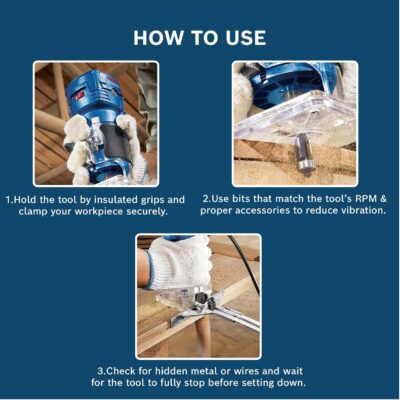 HOW TO USE

1.Hold the tool by insulated grips and clamp your workpiece securely.

2.Use bits that match the tool's RPM & proper accessories to reduce vibration.

3.Check for hidden metal or wires and wait for the tool to fully stop before setting down.