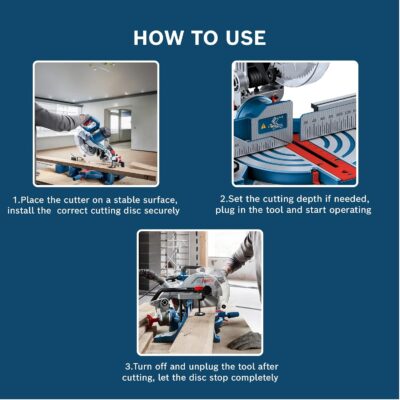 HOW TO USE

1.Place the cutter on a stable surface, install the  correct cutting disc securely

2.Set the cutting depth if needed, plug in the tool and start operating

3.Turn off and unplug the tool after cutting, let the disc stop completely