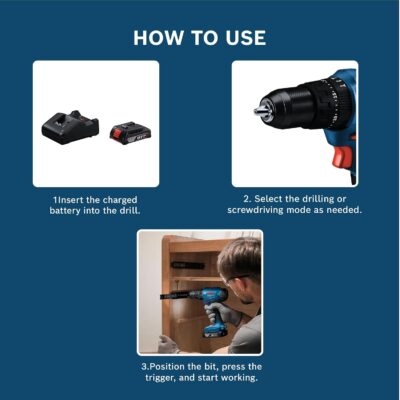 HOW TO USE

1Insert the charged battery into the drill.

2. Select the drilling or screwdriving mode as needed.

3.Position the bit, press the trigger, and start working.