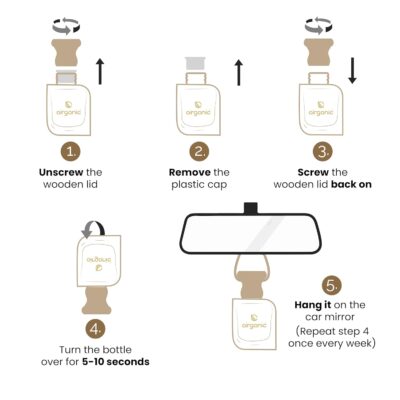 airganic

1.

Unscrew the wooden lid

airganic

2.

Remove the plastic cap

airganic

3.

Screw the wooden lid back on

airganic

4.

Turn the bottle over for 5-10 seconds

airganic

5.

Hang it on the car mirror (Repeat step 4 once every week)