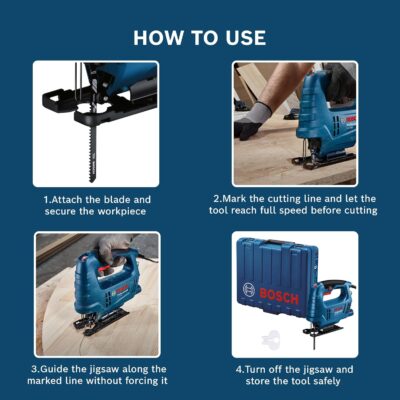 HOW TO USE

1.Attach the blade and secure the workpiece

2.Mark the cutting line and let the tool reach full speed before cutting

3.Guide the jigsaw along the marked line without forcing it

BOSCH

4.Turn off the jigsaw and store the tool safely