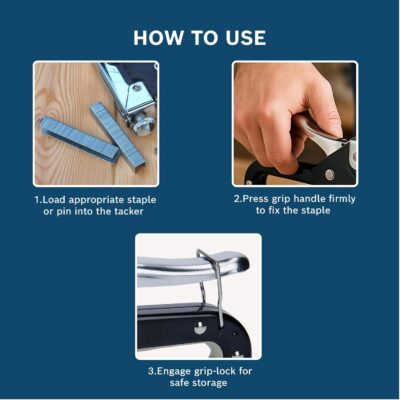 HOW TO USE

1.Load appropriate staple or pin into the tacker

2.Press grip handle firmly to fix the staple

3.Engage grip-lock for safe storage