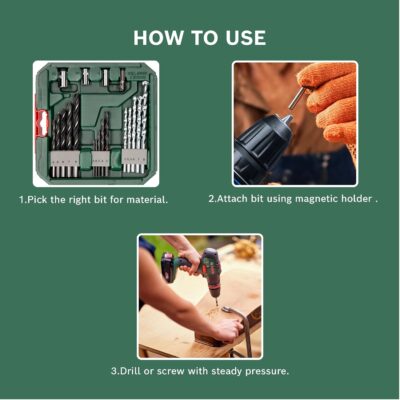 HOW TO USE

1.Pick the right bit for material.

2.Attach bit using magnetic holder .

3.Drill or screw with steady pressure.