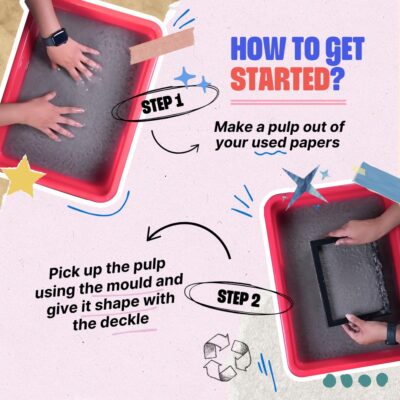 HOW TO GET STARTED?

STEP 1

Make a pulp out of your used papers

Pick up the pulp using the mould and give it shape with the deckle

STEP 2