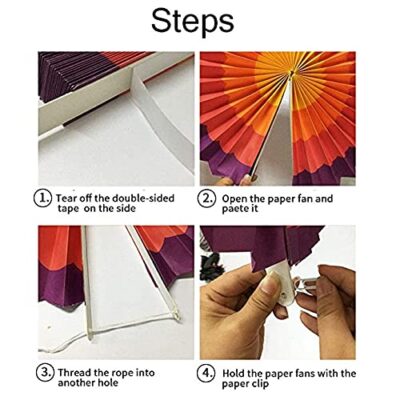 Steps

1. Tear off the double-sided tape on the side

2. Open the paper fan and paete it

3. Thread the rope into another hole

4. Hold the paper fans with the paper clip