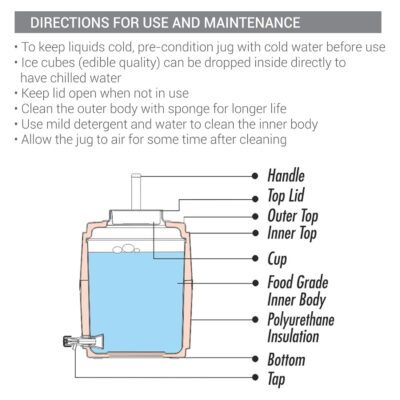 DIRECTIONS FOR USE AND MAINTENANCE

• To keep liquids cold, pre-condition jug with cold water before use
• Ice cubes (edible quality) can be dropped inside directly to have chilled water
• Keep lid open when not in use
• Clean the outer body with sponge for longer life
• Use mild detergent and water to clean the inner body
• Allow the jug to air for some time after cleaning

Handle
Top Lid
Outer Top
Inner Top
Cup
Food Grade Inner Body
Polyurethane Insulation
Bottom
Tap